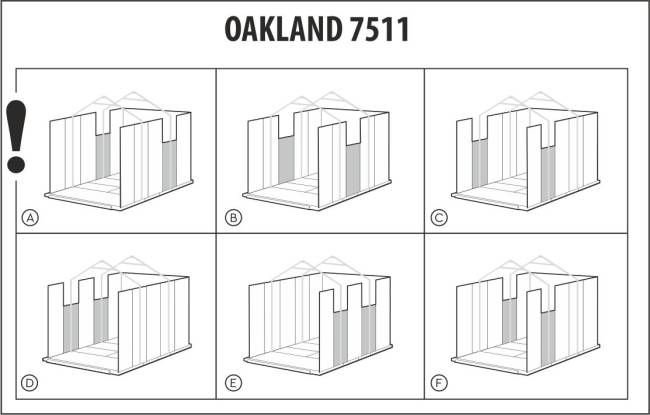 OAKLAND 7511

!

A

B

C

D

E

F